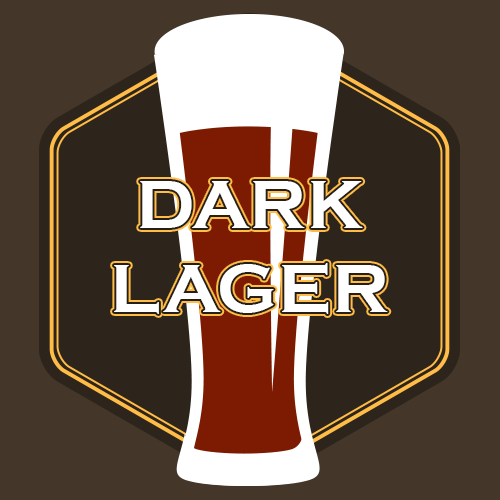 DARK
LAGER